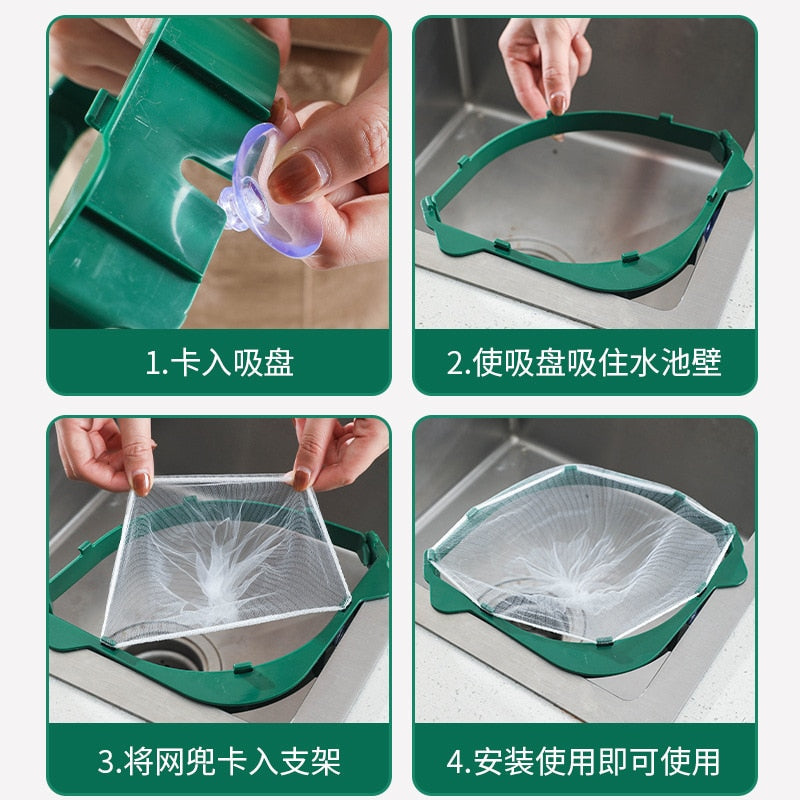 1.卡入吸盘

2.使吸盘吸住水池壁

3.将网兜卡入支架

4.安装使用即可使用