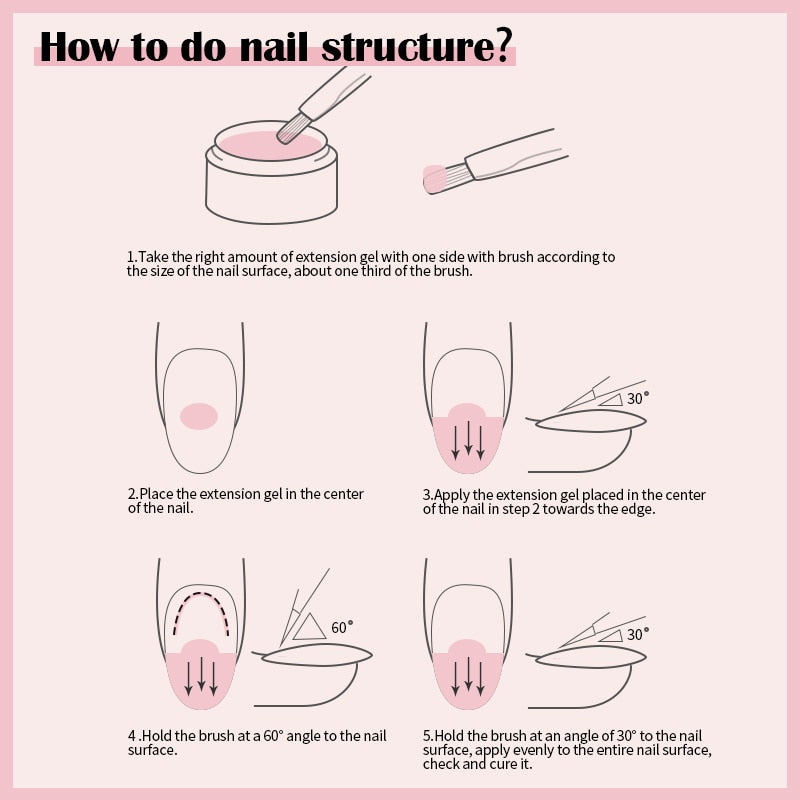 How to do nail structure?

1.Take the right amount of extension gel with one side with brush according to the size of the nail surface, about one third of the brush.

2.Place the extension gel in the center of the nail.

30°

3.Apply the extension gel placed in the center of the nail in step 2 towards the edge.

60°

4 .Hold the brush at a 60° angle to the nail surface.

30°

5.Hold the brush at an angle of 30° to the nail surface, apply evenly to the entire nail surface, check and cure it.