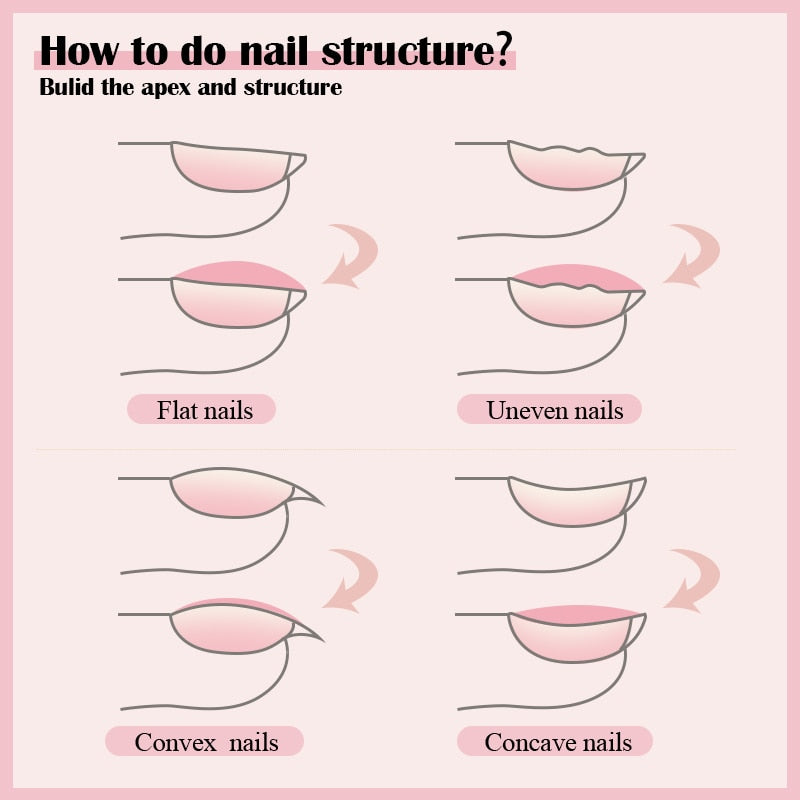 How to do nail structure?
Bulid the apex and structure

Flat nails

Uneven nails

Convex nails

Concave nails